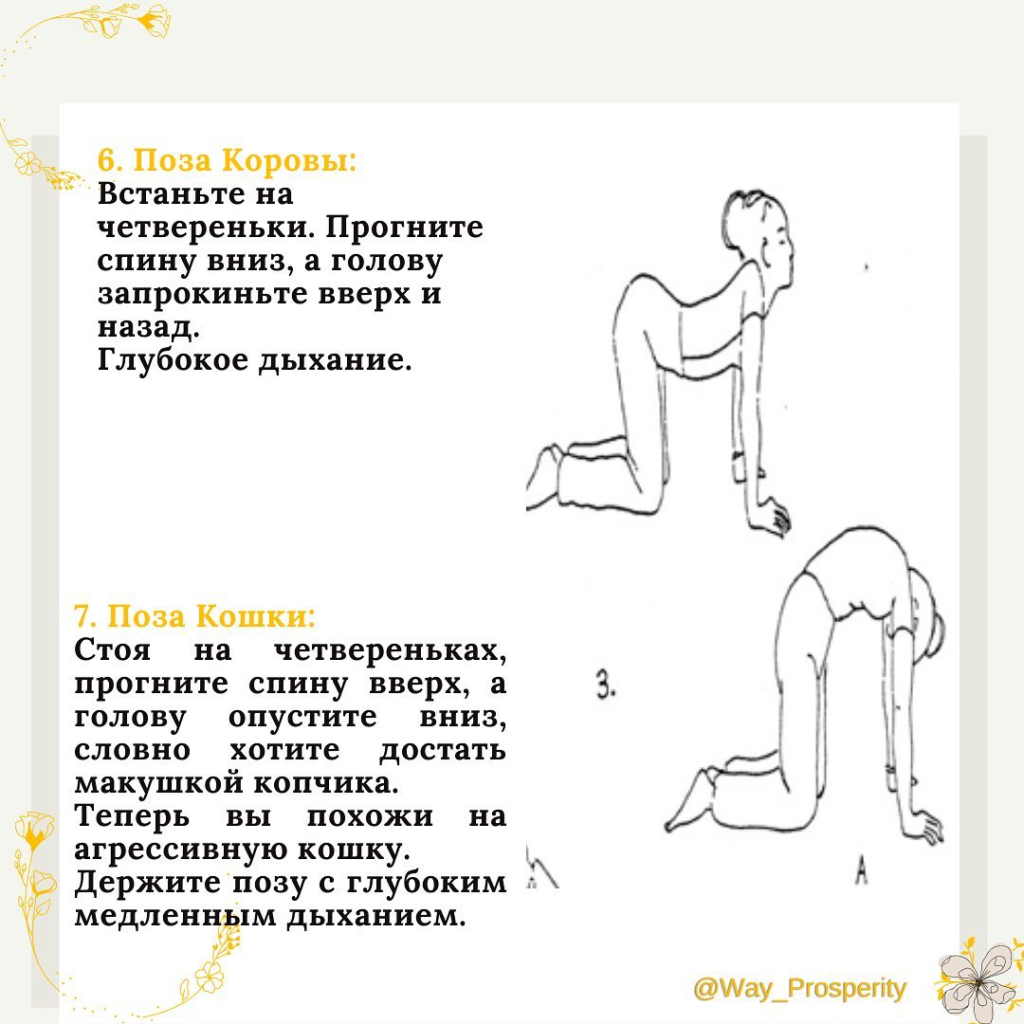 6. Поза Коровы:
Встаньте на четвереньки. Прогните спину вниз, а голову запрокиньте вверх и назад.
Глубокое дыхание.

7. Поза Кошки:
Стоя на четвереньках, прогните спину вверх, а голову опустите вниз, словно хотите достать макушкой копчика.
Теперь вы похожи на агрессивную кошку.
Держите позу с глубоким медленным дыханием.

3.

A

@Way_Prosperity